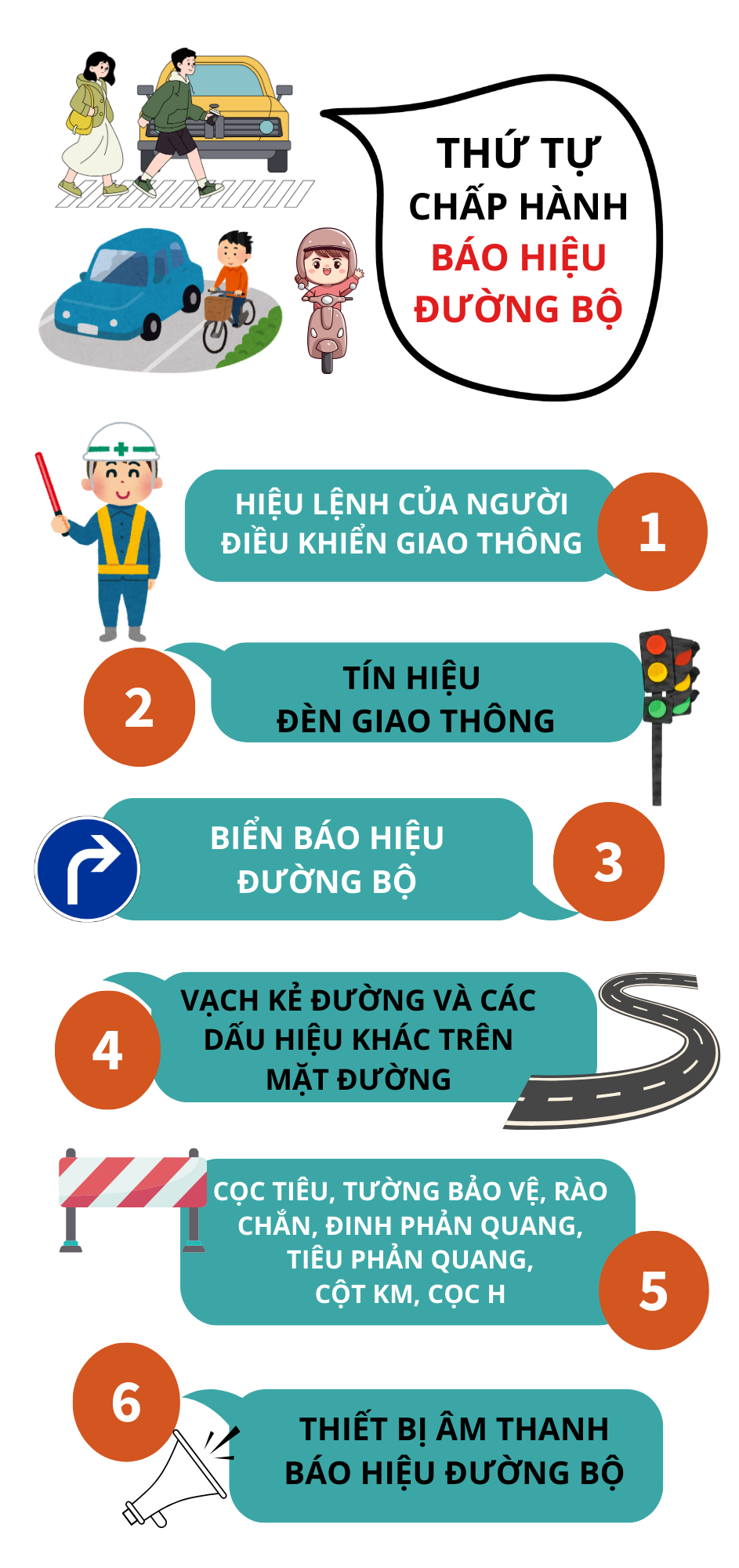 THỨ TỰ CHẤP HÀNH BÁO HIỆU ĐƯỜNG BỘ

HIỆU LỆNH CỦA NGƯỜI ĐIỀU KHIỂN GIAO THÔNG

1

2

TÍN HIỆU ĐÈN GIAO THÔNG

BIỂN BÁO HIỆU ĐƯỜNG BỘ

3

4

VẠCH KẺ ĐƯỜNG VÀ CÁC DẤU HIỆU KHÁC TRÊN MẶT ĐƯỜNG

CỌC TIÊU, TƯỜNG BẢO VỆ, RÀO CHẮN, ĐINH PHẢN QUANG, TIÊU PHẢN QUANG, CỘT KM, CỌC H

5

6

THIẾT BỊ ÂM THANH BÁO HIỆU ĐƯỜNG BỘ