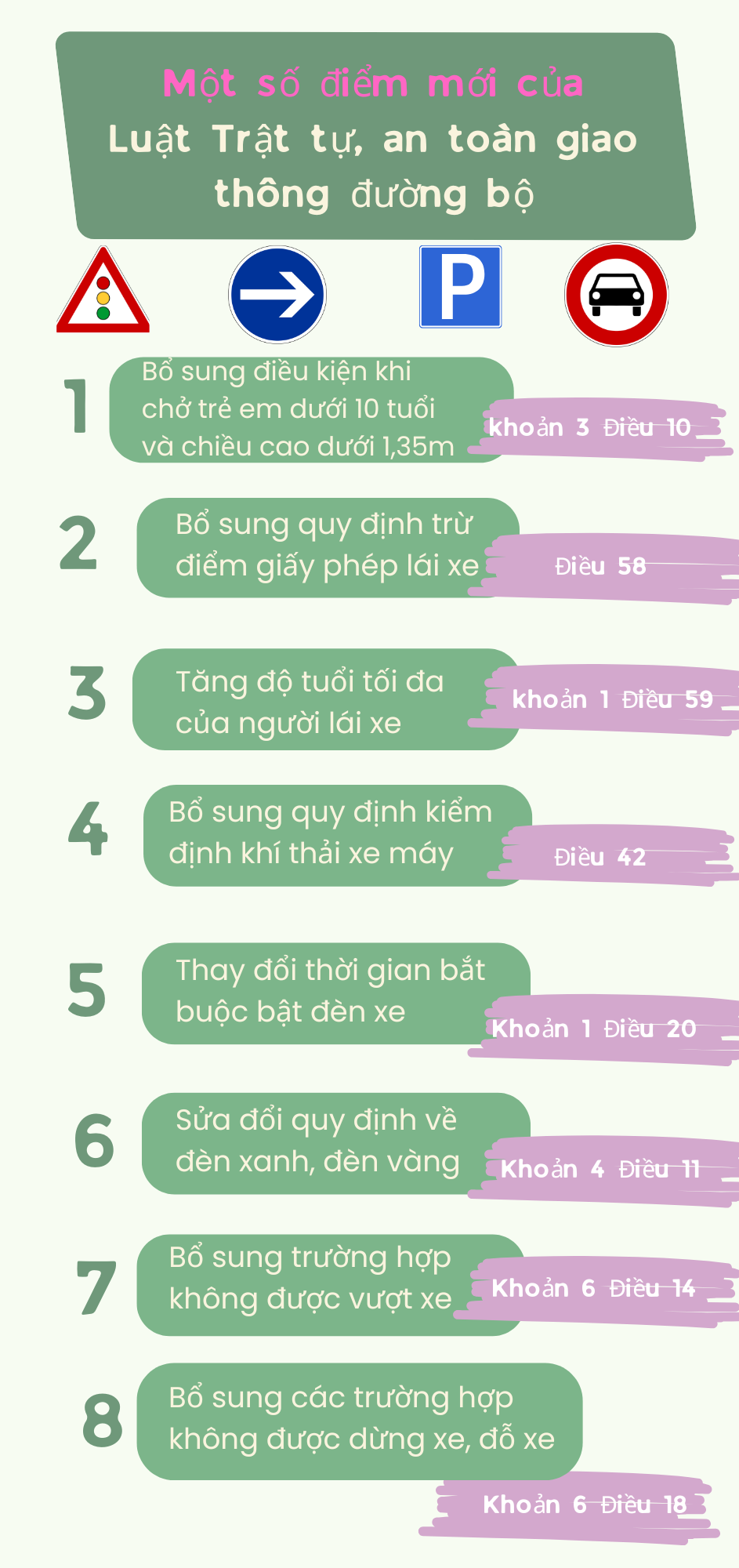 Một số điểm mới của Luật Trật tự, an toàn giao thông đường bộ

P

1
Bổ sung điều kiện khi chở trẻ em dưới 10 tuổi và chiều cao dưới 1,35m
khoản 3 Điều 10

2
Bổ sung quy định trừ điểm giấy phép lái xe
Điều 58

3
Tăng độ tuổi tối đa của người lái xe
khoản 1 Điều 59

4
Bổ sung quy định kiểm định khí thải xe máy
Điều 42

5
Thay đổi thời gian bắt buộc bật đèn xe
Khoản 1 Điều 20

6
Sửa đổi quy định về đèn xanh, đèn vàng
Khoản 4 Điều 11

7
Bổ sung trường hợp không được vượt xe
Khoản 6 Điều 14

8
Bổ sung các trường hợp không được dừng xe, đỗ xe
Khoản 6 Điều 18