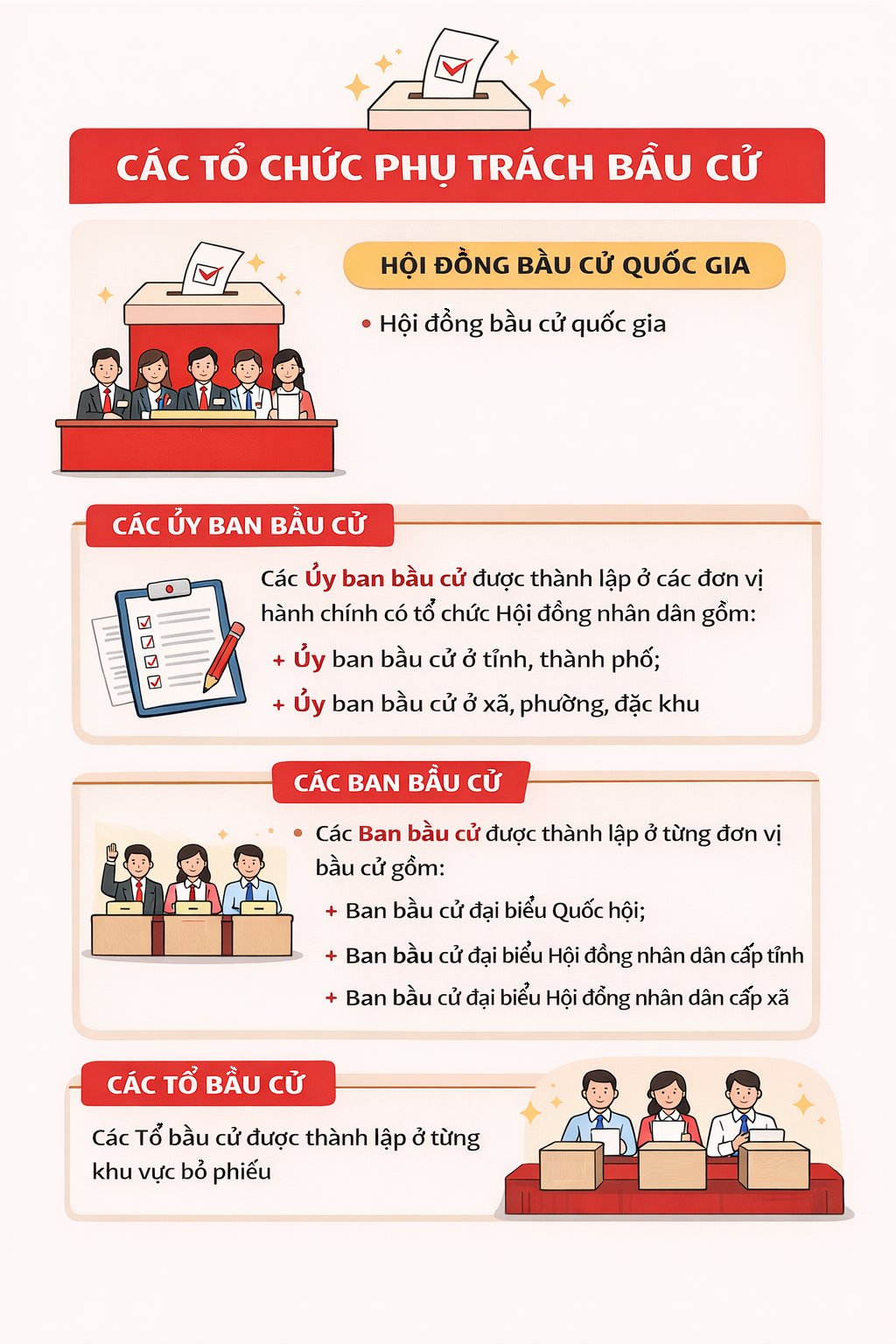 CÁC TỔ CHỨC PHỤ TRÁCH BẦU CỬ

HỘI ĐỒNG BẦU CỬ QUỐC GIA

• Hội đồng bầu cử quốc gia

CÁC ỦY BAN BẦU CỬ

Các Ủy ban bầu cử được thành lập ở các đơn vị hành chính có tổ chức Hội đồng nhân dân gồm:

+ Ủy ban bầu cử ở tỉnh, thành phố;

+ Ủy ban bầu cử ở xã, phường, đặc khu

CÁC BAN BẦU CỬ

• Các Ban bầu cử được thành lập ở từng đơn vị bầu cử gồm:

+ Ban bầu cử đại biểu Quốc hội;

+ Ban bầu cử đại biểu Hội đồng nhân dân cấp tỉnh

+ Ban bầu cử đại biểu Hội đồng nhân dân cấp xã

CÁC TỔ BẦU CỬ

Các Tổ bầu cử được thành lập ở từng khu vực bỏ phiếu